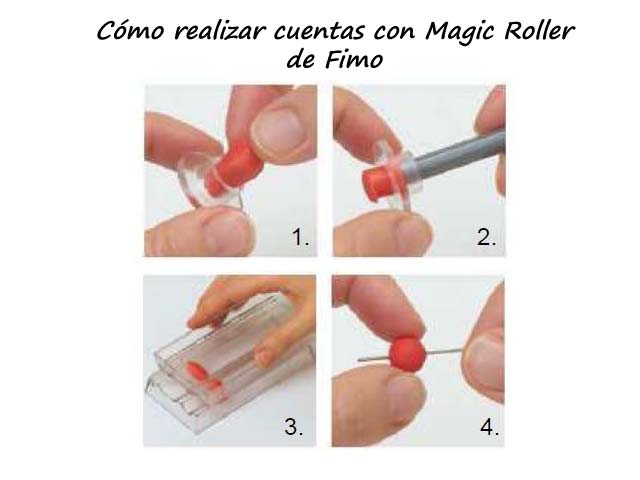 Cómo realizar cuentas con Magic Roller de Fimo

1.

2.

3.

4.